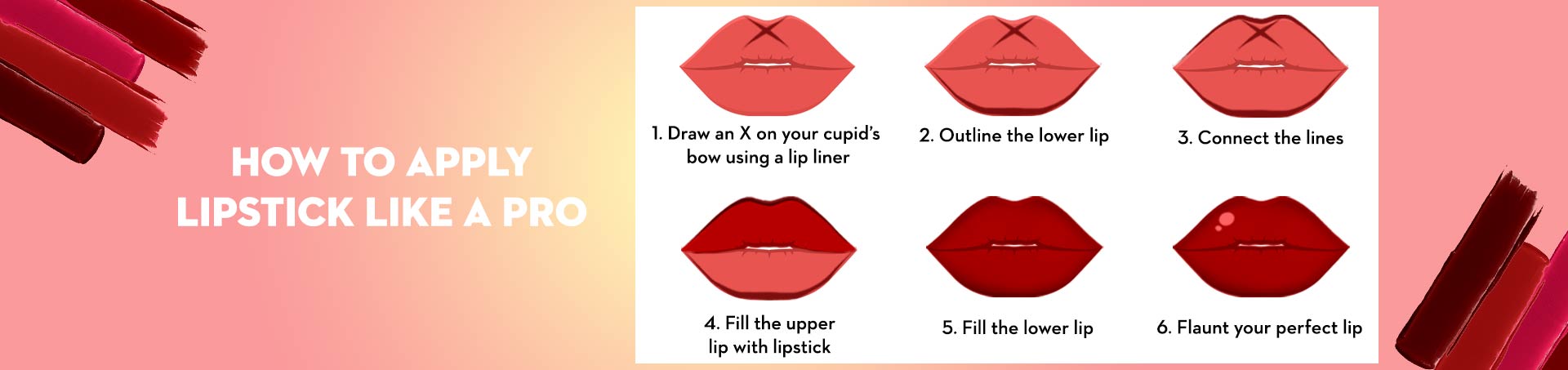 HOW TO APPLY LIPSTICK LIKE A PRO

1. Draw an X on your cupid's bow using a lip liner

2. Outline the lower lip

3. Connect the lines

4. Fill the upper lip with lipstick

5. Fill the lower lip

6. Flaunt your perfect lip